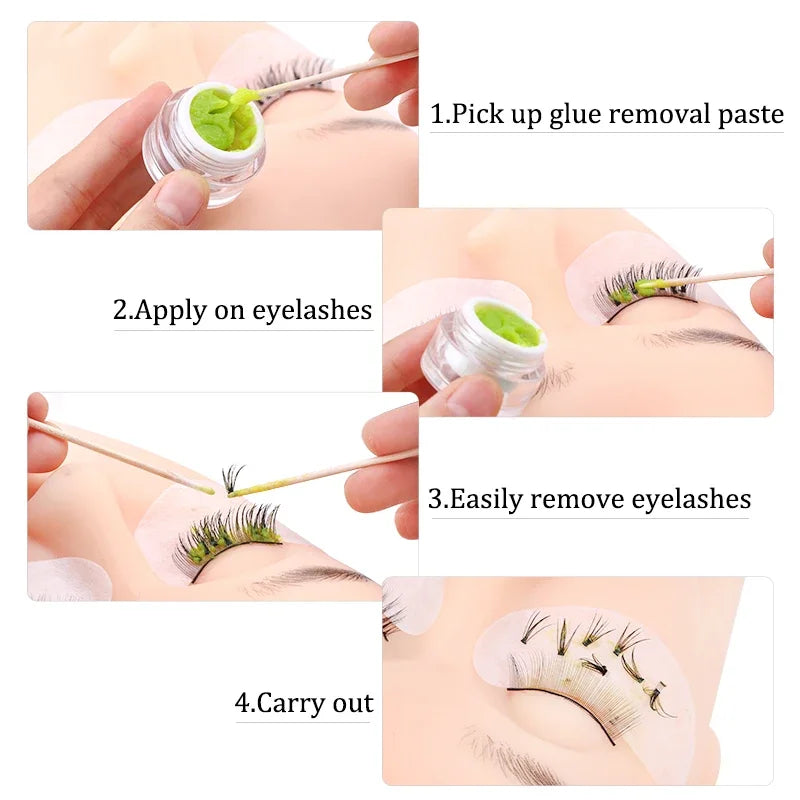 1.Pick up glue removal paste

2.Apply on eyelashes

3.Easily remove eyelashes

4.Carry out