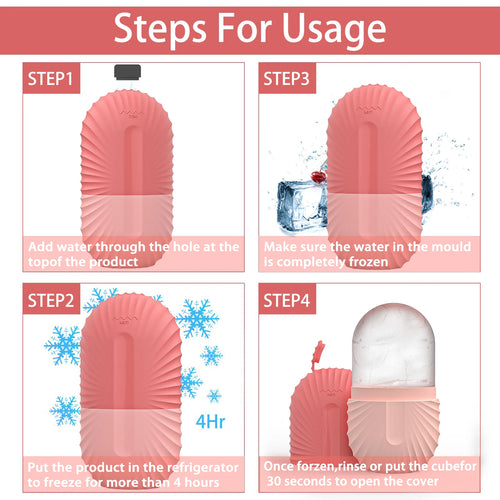 Steps For Usage

STEP1

Add water through the hole at the topof the product

STEP3

Make sure the water in the mould is completely frozen

STEP2

4Hr

Put the product in the refrigerator to freeze for more than 4 hours

STEP4

Once forzen,rinse or put the cubefor 30 seconds to open the cover